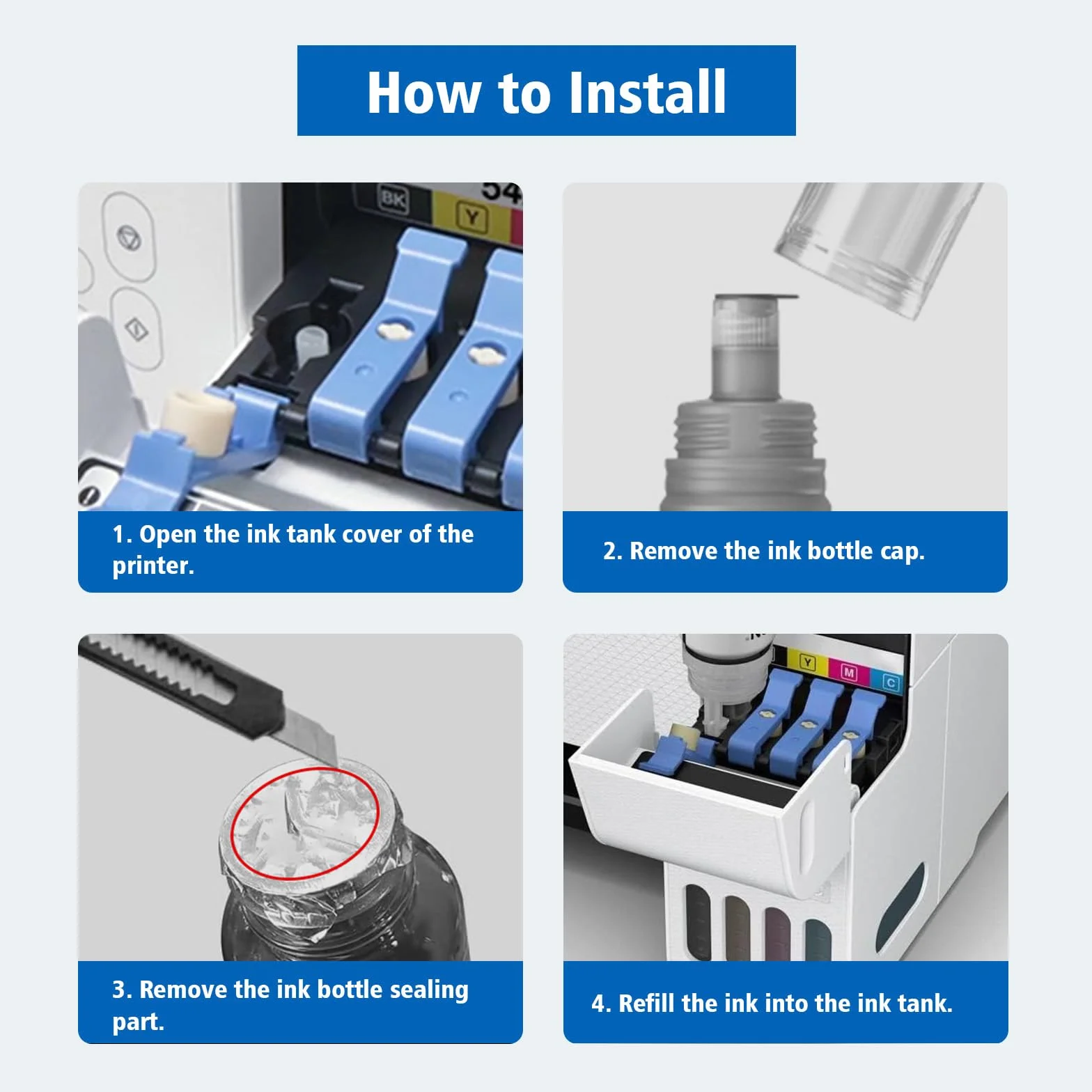 How to Install

BK Y

1. Open the ink tank cover of the printer.

2. Remove the ink bottle cap.

3. Remove the ink bottle sealing part.

Y M C

4. Refill the ink into the ink tank.