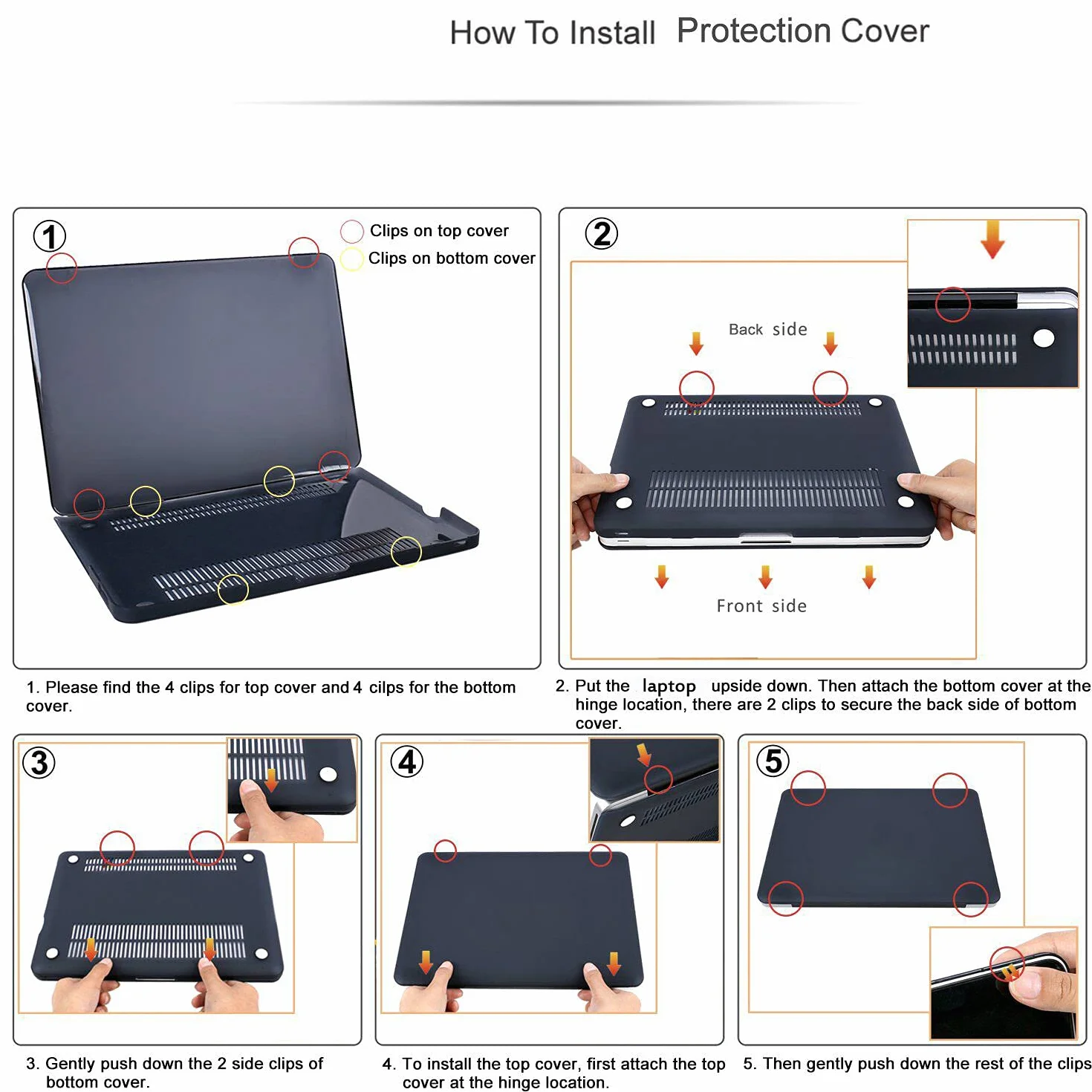 How To Install Protection Cover

1

Clips on top cover
Clips on bottom cover

1. Please find the 4 clips for top cover and 4 cilps for the bottom cover.

2

Back side

Front side

2. Put the laptop upside down. Then attach the bottom cover at the hinge location, there are 2 clips to secure the back side of bottom cover.

3

3. Gently push down the 2 side clips of bottom cover.

4

4. To install the top cover, first attach the top cover at the hinge location.

5

5. Then gently push down the rest of the clips