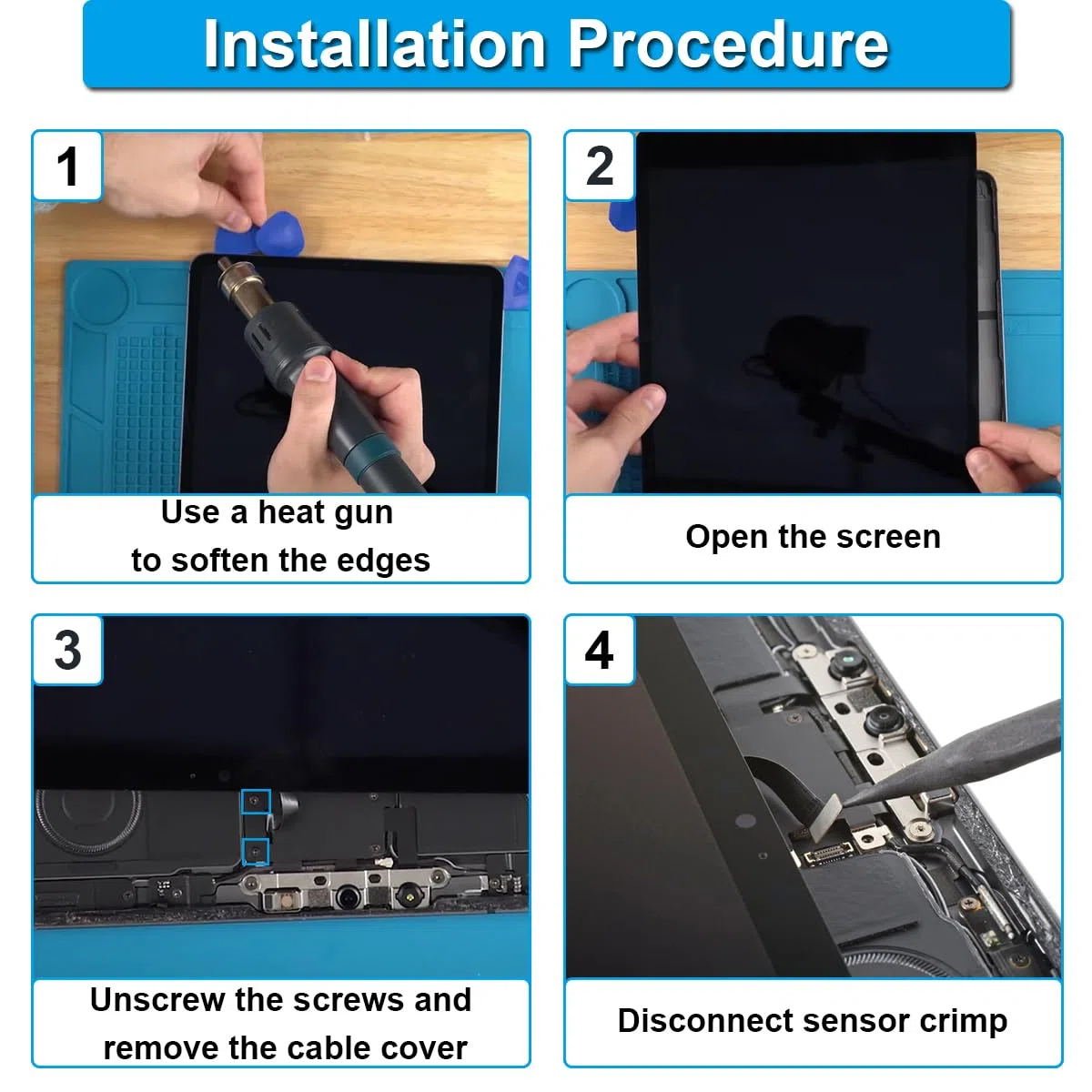 Installation Procedure

1

Use a heat gun to soften the edges

2

Open the screen

3

Unscrew the screws and remove the cable cover

4

Disconnect sensor crimp